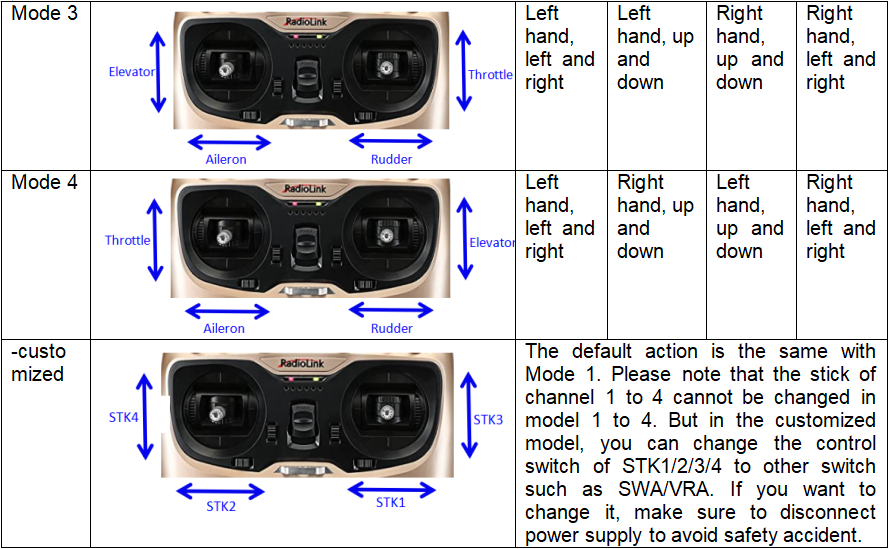 | Mode 3 | RadioLink Elevator Throttle Aileron Rudder | Left hand, left and right | Left hand, up and down | Right hand, up and down | Right hand, left and right |
|---|---|---|---|---|---|
| Mode 4 | RadioLink Throttle Elevator Aileron Rudder | Left hand, left and right | Right hand, up and down | Left hand, up and down | Right hand, left and right |
| -customized | RadioLink STK4 STK3 STK2 STK1 | The default action is the same with Mode 1. Please note that the stick of channel 1 to 4 cannot be changed in model 1 to 4. But in the customized model, you can change the control switch of STK1/2/3/4 to other switch such as SWA/VRA. If you want to change it, make sure to disconnect power supply to avoid safety accident. | | | |