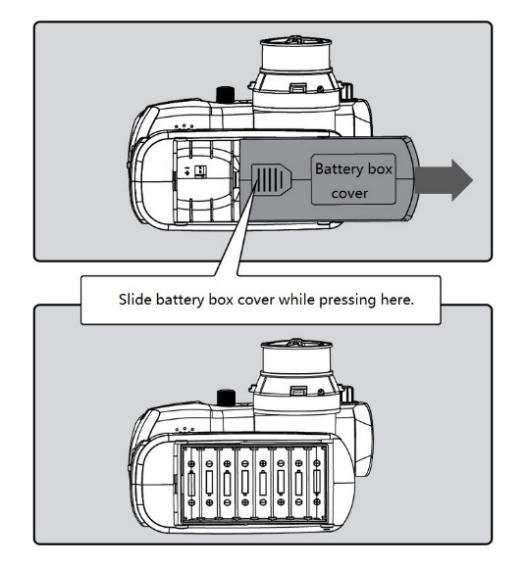 Battery box cover

Slide battery box cover while pressing here.