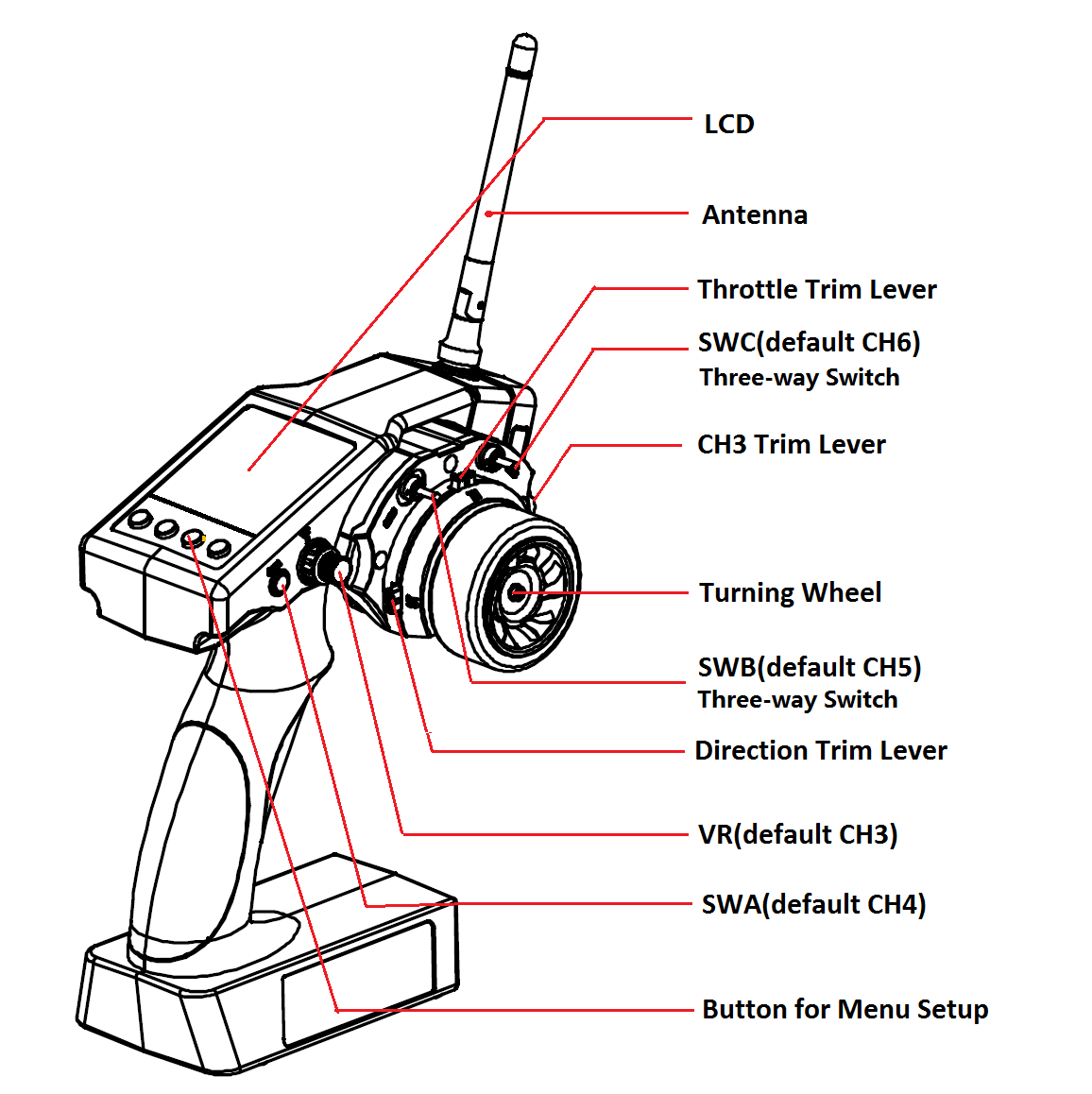 LCD

Antenna

Throttle Trim Lever

SWC(default CH6)
Three-way Switch

CH3 Trim Lever

Turning Wheel

SWB(default CH5)
Three-way Switch

Direction Trim Lever

VR(default CH3)

SWA(default CH4)

Button for Menu Setup