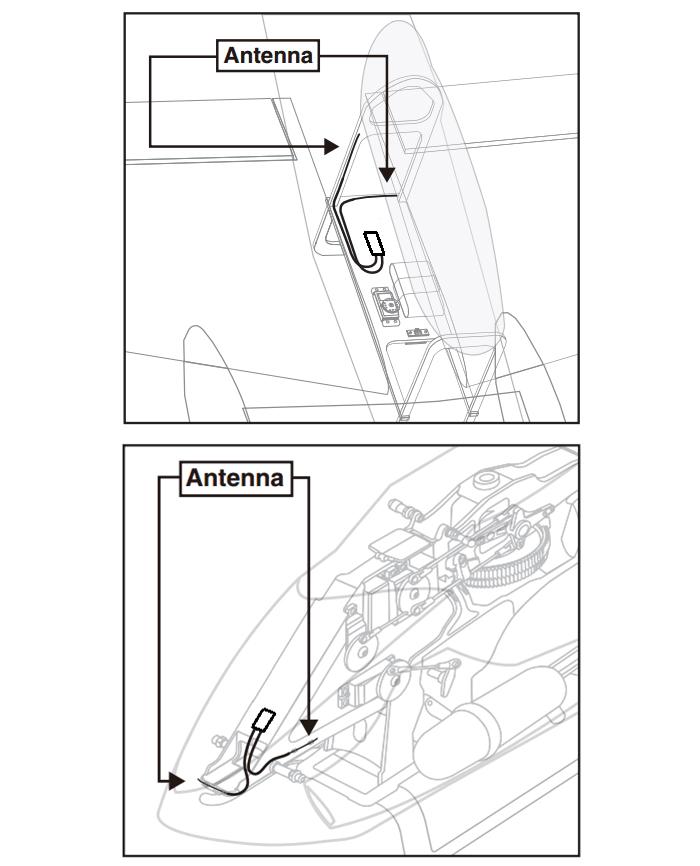 Antenna

Antenna