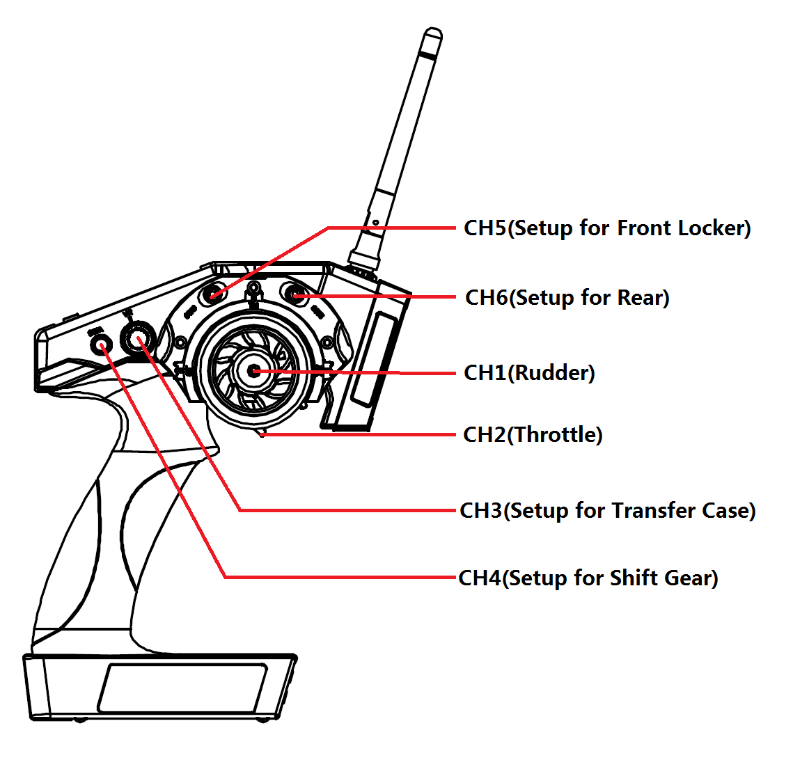 CH5(Setup for Front Locker)

CH6(Setup for Rear)

CH1(Rudder)

CH2(Throttle)

CH3(Setup for Transfer Case)

CH4(Setup for Shift Gear)