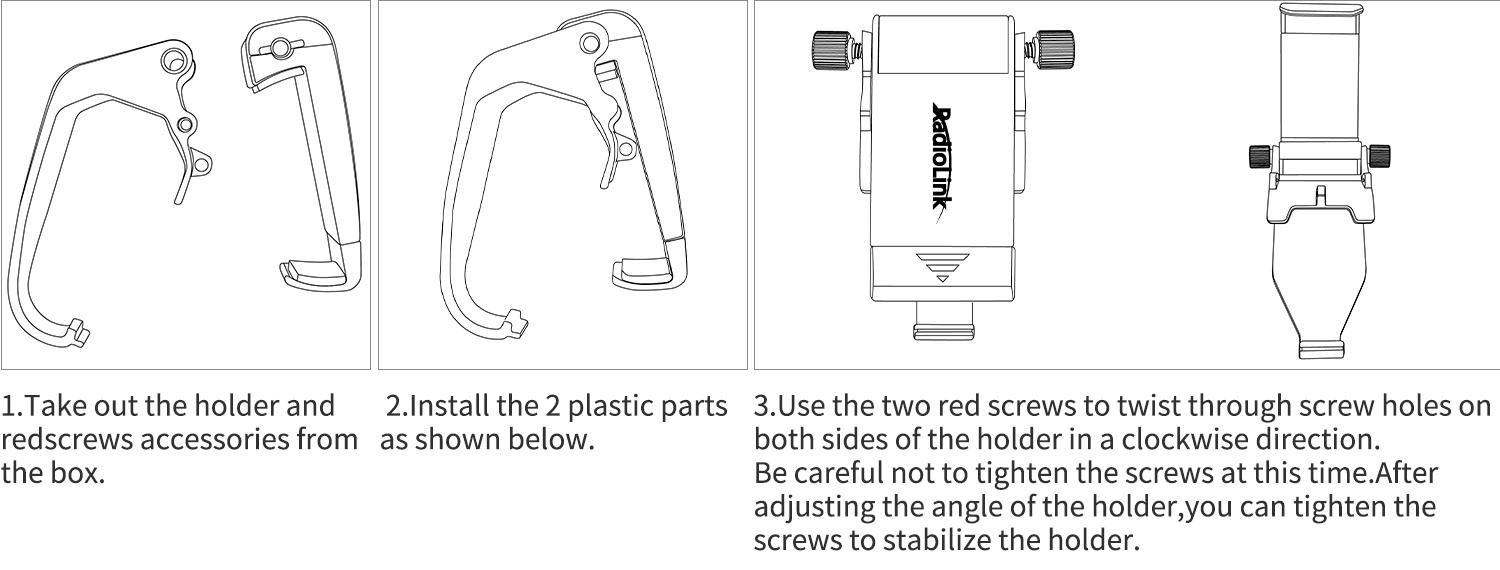 RadioLink

1.Take out the holder and redscrews accessories from the box.

2.Install the 2 plastic parts as shown below.

3.Use the two red screws to twist through screw holes on both sides of the holder in a clockwise direction.
Be careful not to tighten the screws at this time.After adjusting the angle of the holder,you can tighten the screws to stabilize the holder.