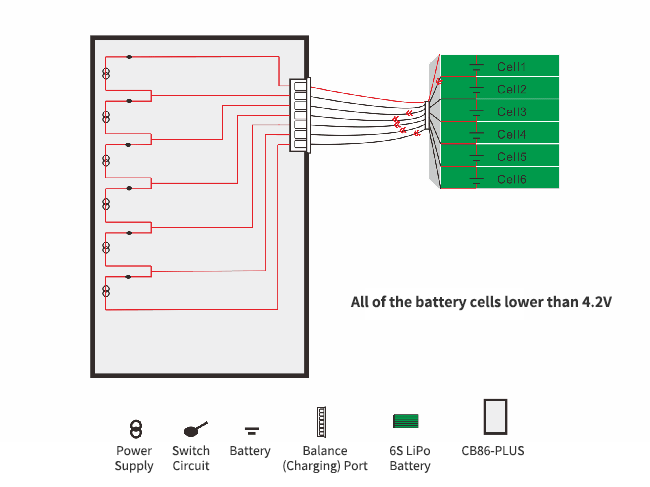 Cell1
Cell2
Cell3
Cell4
Cell5
Cell6

All of the battery cells lower than 4.2V

Power Supply
Switch Circuit
Battery
Balance (Charging) Port
6S LiPo Battery
CB86-PLUS