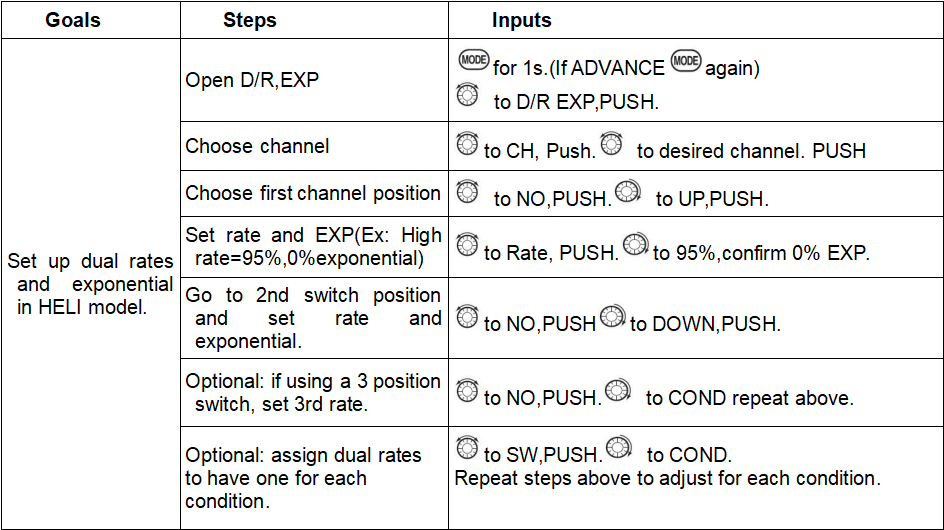 | Goals | Steps | Inputs |
|---|---|---|
| Set up dual rates and exponential in HELI model. | Open D/R,EXP | MODE for 1s.(If ADVANCE MODE again) to D/R EXP,PUSH. |
| | Choose channel | to CH, Push. to desired channel. PUSH |
| | Choose first channel position | to NO,PUSH. to UP,PUSH. |
| | Set rate and EXP(Ex: High rate=95%,0%exponential) | to Rate, PUSH. to 95%,confirm 0% EXP. |
| | Go to 2nd switch position and set rate and exponential. | to NO,PUSH to DOWN,PUSH. |
| | Optional: if using a 3 position switch, set 3rd rate. | to NO,PUSH. to COND repeat above. |
| | Optional: assign dual rates to have one for each condition. | to SW,PUSH. to COND. Repeat steps above to adjust for each condition. |