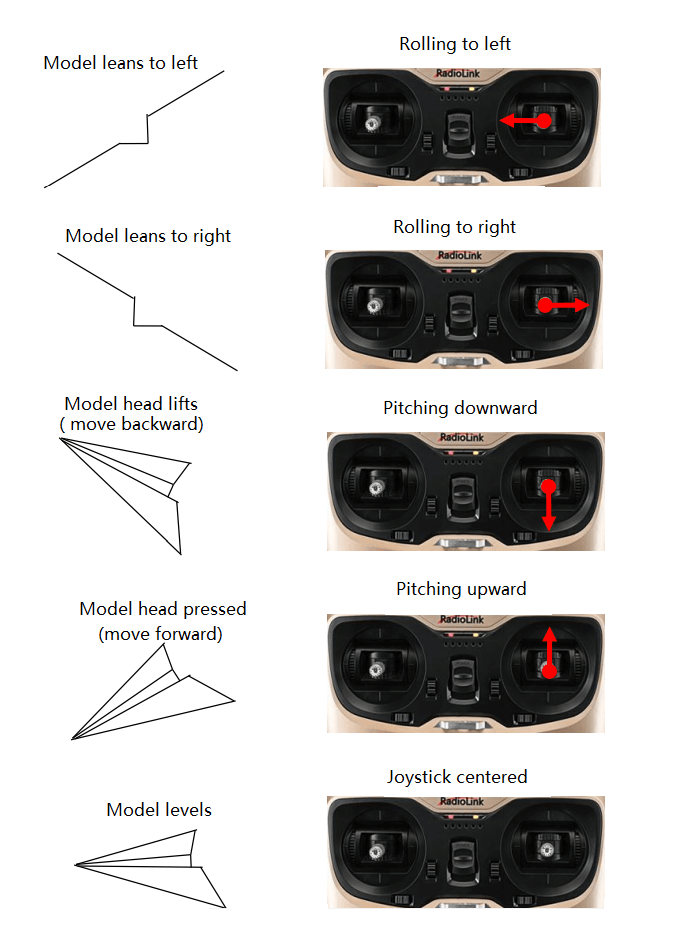 Model leans to left

Rolling to left

RadioLink

Model leans to right

Rolling to right

RadioLink

Model head lifts
( move backward)

Pitching downward

RadioLink

Model head pressed
(move forward)

Pitching upward

RadioLink

Model levels

Joystick centered

RadioLink